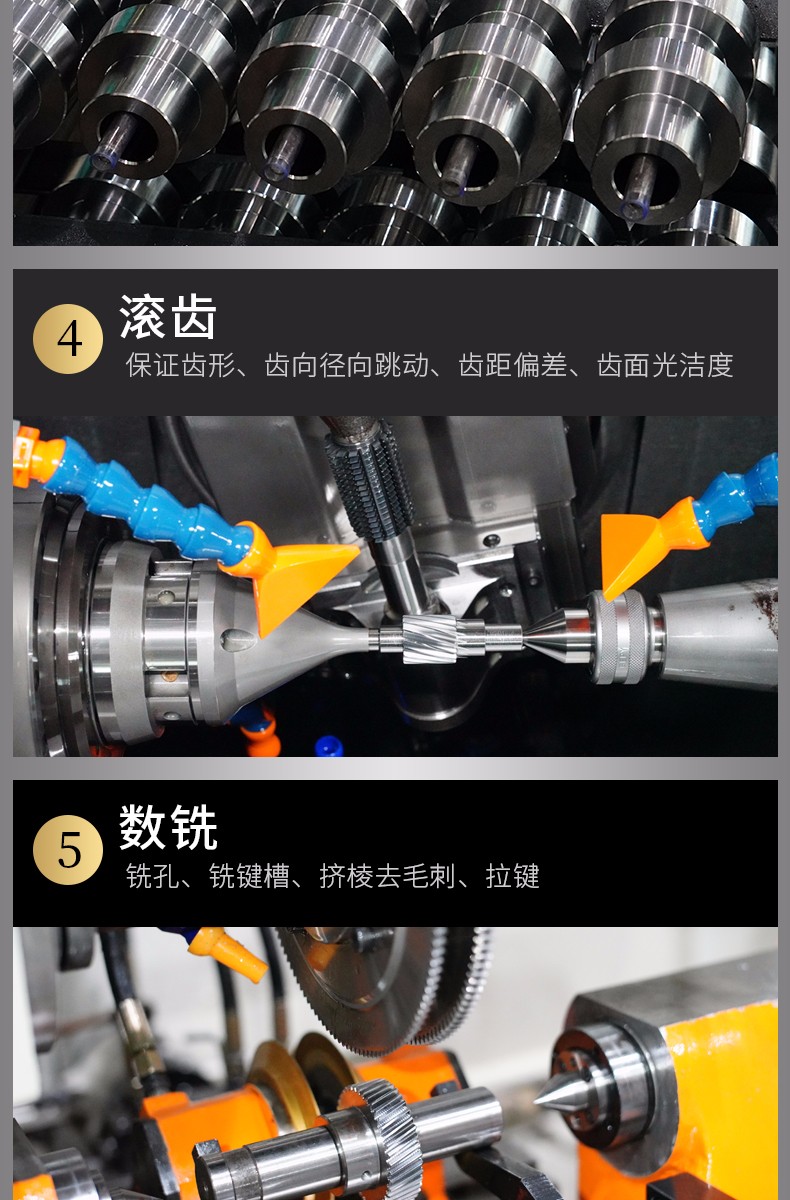 4 滚齿
保证齿形、齿向径向跳动、齿距偏差、齿面光洁度

5 数铣
铣孔、铣键槽、挤棱去毛刺、拉键